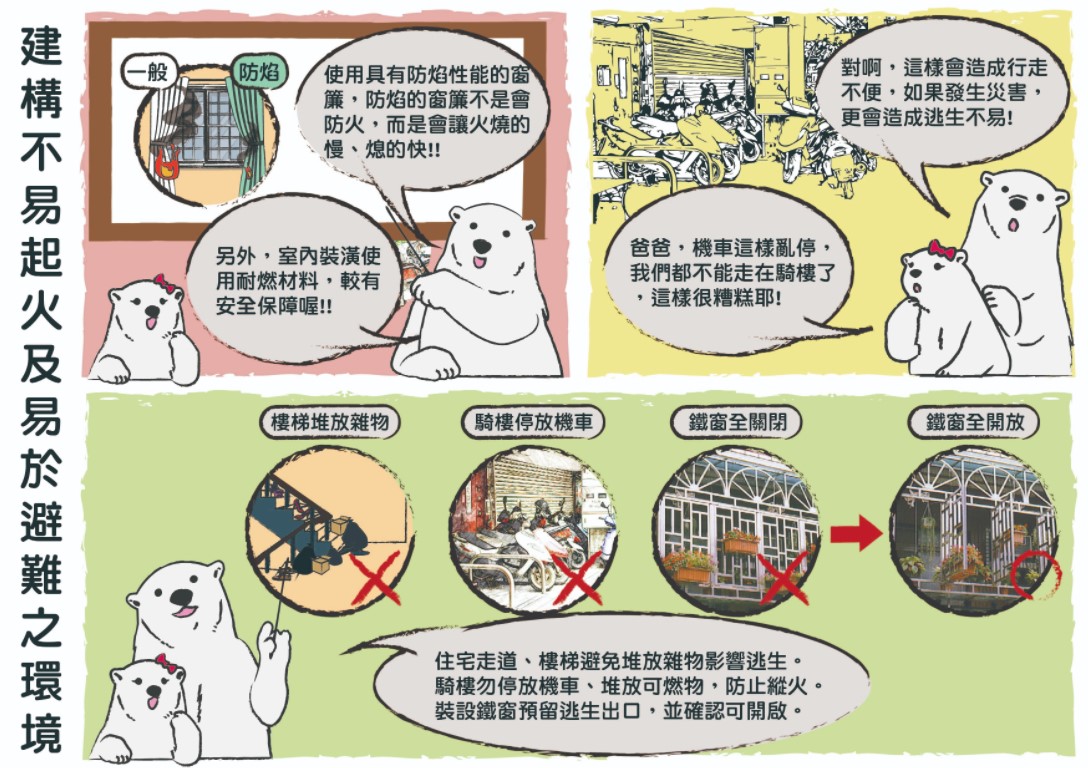 建構不易起火及易於避難之環境

一般

防焰

使用具有防焰性能的窗簾，防焰的窗簾不是會防火，而是會讓火燒的慢、熄的快!!

另外，室內裝潢使用耐燃材料，較有安全保障喔!!

對啊，這樣會造成行走不便，如果發生災害，更會造成逃生不易!

爸爸，機車這樣亂停，我們都不能走在騎樓了，這樣很糟糕耶!

樓梯堆放雜物

騎樓停放機車

鐵窗全關閉

鐵窗全開放

住宅走道、樓梯避免堆放雜物影響逃生。
騎樓勿停放機車、堆放可燃物，防止縱火。
裝設鐵窗預留逃生出口，並確認可開啟。